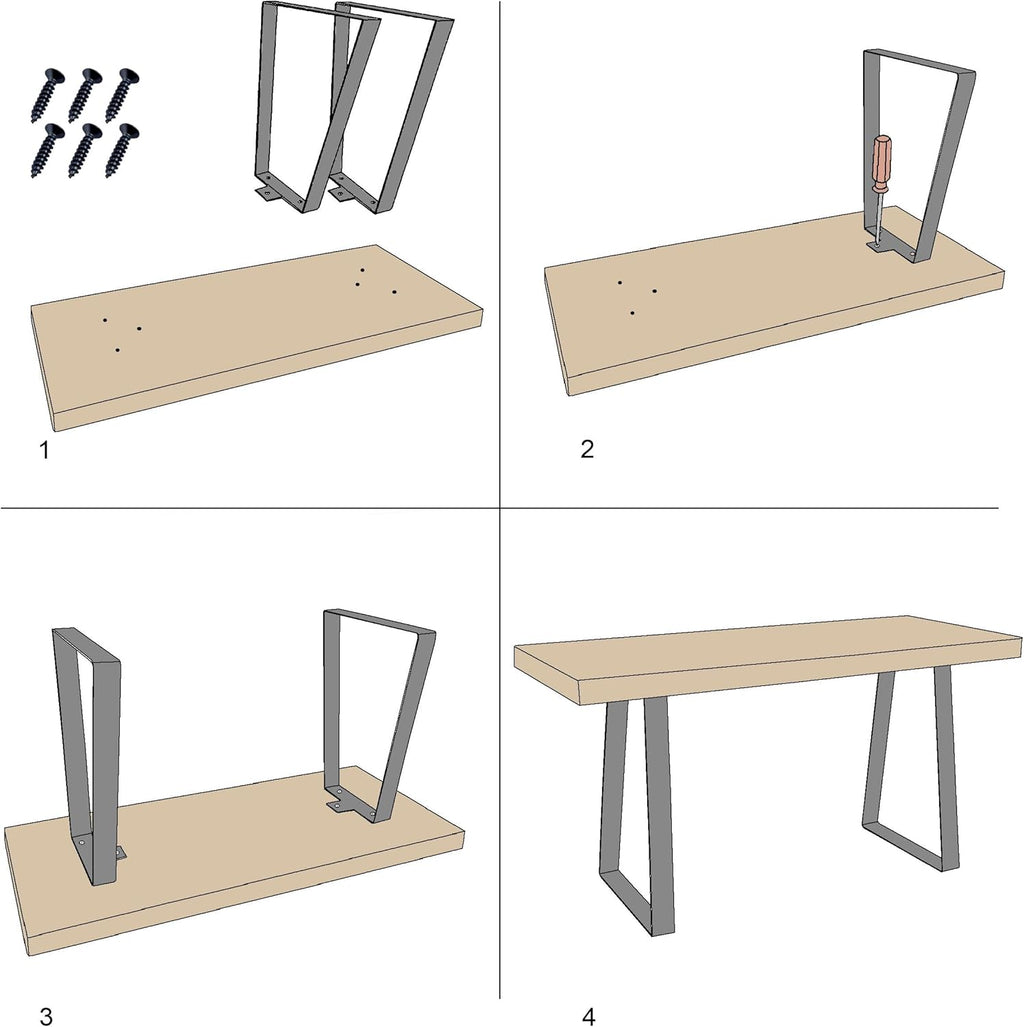 1

2

3

4